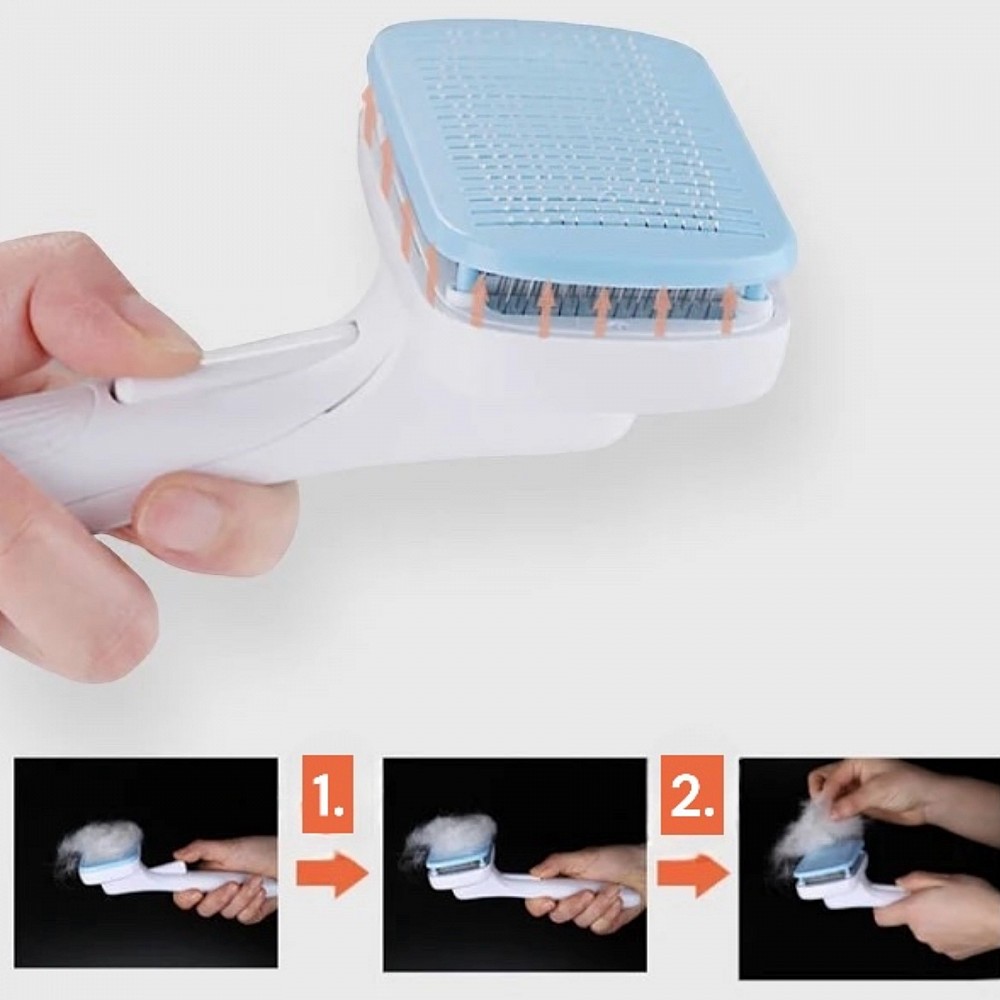 1.

2.